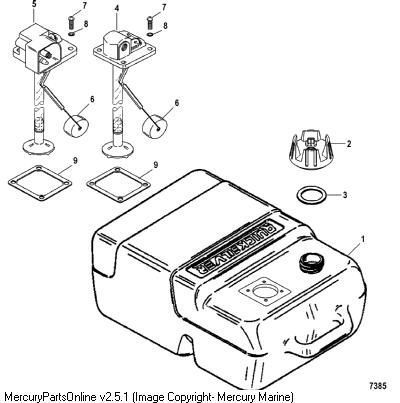 5
7
8
4
7
8
6
6
2
9
9
3
QUICKSILVER
1
7385
MercuryPartsOnline v2.5.1 (Image Copyright- Mercury Marine)