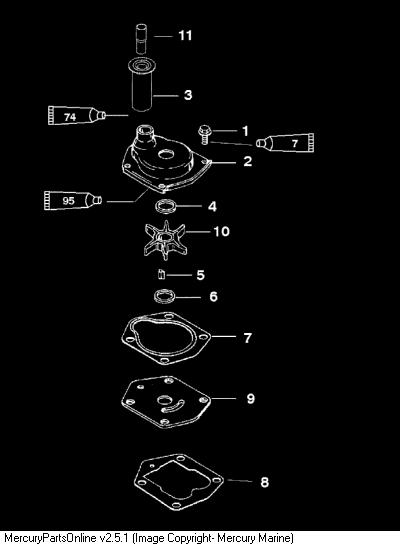 11
3
74
1
7
2
95
4
10
5
6
7
9
8
MercuryPartsOnline v2.5.1 (Image Copyright- Mercury Marine)