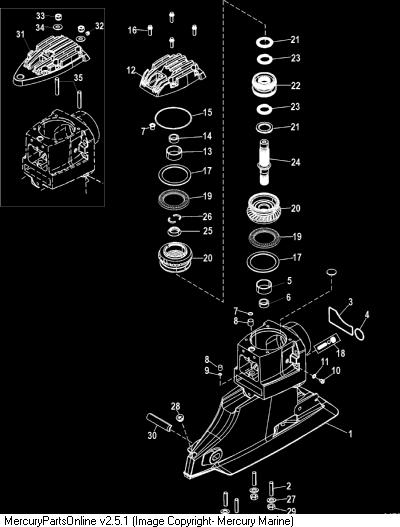 33
34
32
31
35
16
12
15
7
14
13
17
19
26
25
20
21
23
22
23
21
24
20
19
17
5
6
7
8
3
4
18
8
9
11
10
28
30
1
2
27
29
MercuryPartsOnline v2.5.1 (Image Copyright- Mercury Marine)