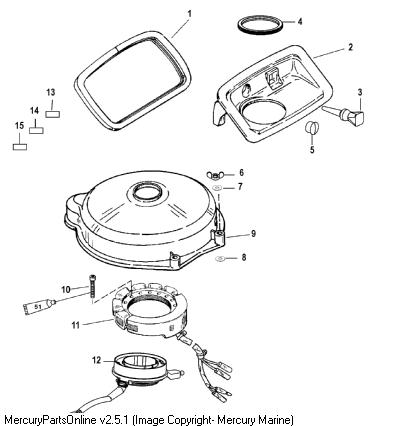 1
4
2
3
13
14
15
5
6
7
9
8
10
51
11
12
MercuryPartsOnline v2.5.1 (Image Copyright- Mercury Marine)