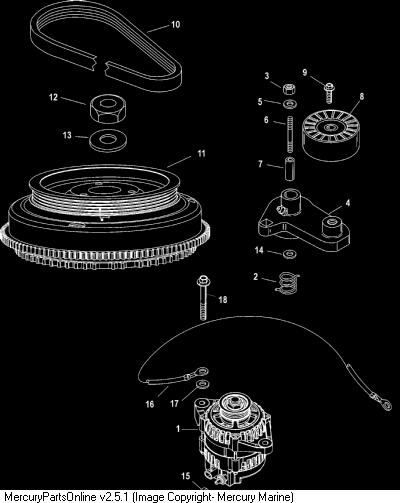 10
3
9
12
5
8
6
13
11
7
4
14
2
18
16
17
1
15
MercuryPartsOnline v2.5.1 (Image Copyright- Mercury Marine)