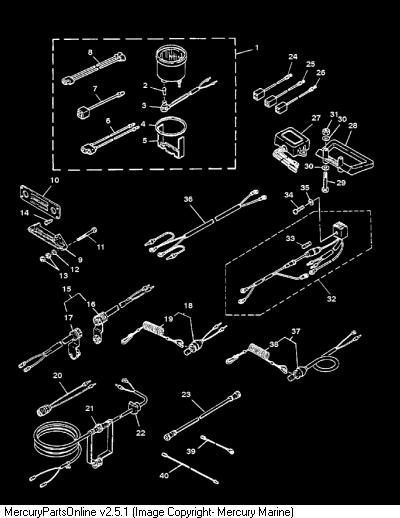 1
8
2
7
3
6
4
5
24
25
26
27
31
30
28
30
29
10
14
11
9
12
13
36
34
35
33
32
15
16
17
18
19
37
38
20
21
22
23
39
40
MercuryPartsOnline v2.5.1 (Image Copyright- Mercury Marine)