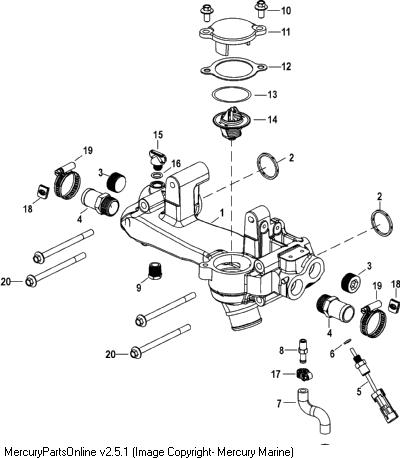 10
11
12
13
14
15
19
16
2
3
18
4
1
2
20
9
3
19
18
4
20
8
6
17
5
7

MercuryPartsOnline v2.5.1 (Image Copyright- Mercury Marine)