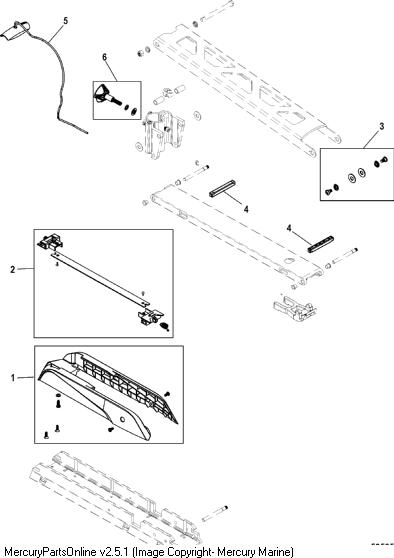 5
6
3
4
4
2
1
MercuryPartsOnline v2.5.1 (Image Copyright- Mercury Marine)