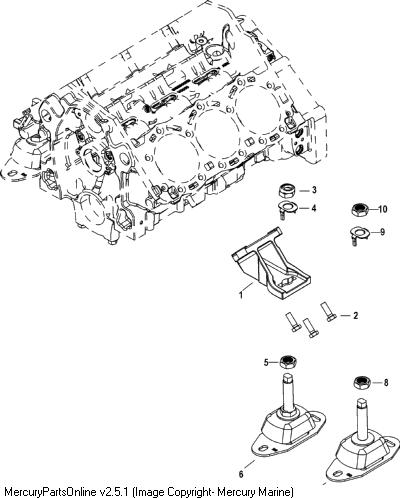 3
4
10
9
1
2
5
8
6
MercuryPartsOnline v2.5.1 (Image Copyright- Mercury Marine)