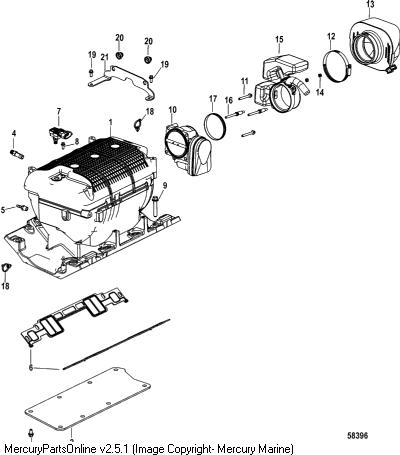 13
20
20
15
12
19
21
19
11
14
17
16
18
10
7
1
4
8
9
5
18
6
58396
MercuryPartsOnline v2.5.1 (Image Copyright- Mercury Marine)