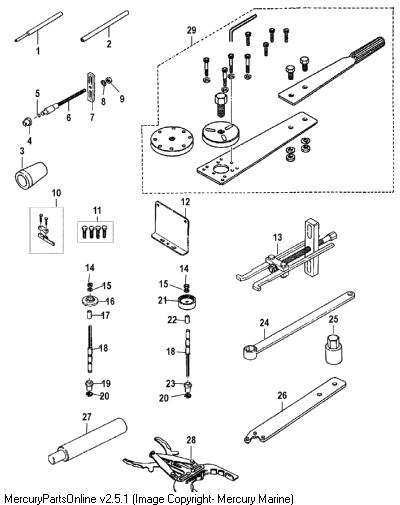 1
2
29
5
6
7
8
9
4
3
10
11
12
13
14
15
16
17
18
19
20
14
15
21
22
18
23
20
24
25
26
27
28
MercuryPartsOnline v2.5.1 (Image Copyright- Mercury Marine)