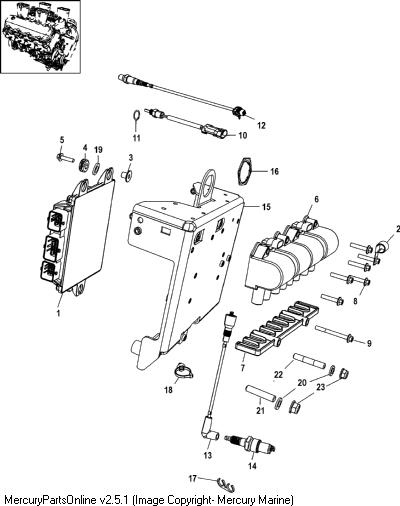 12
11
10
5
4
19
3
16
15
6
2
8
1
9
7
22
20
23
18
21
13
14
17
MercuryPartsOnline v2.5.1 (Image Copyright- Mercury Marine)