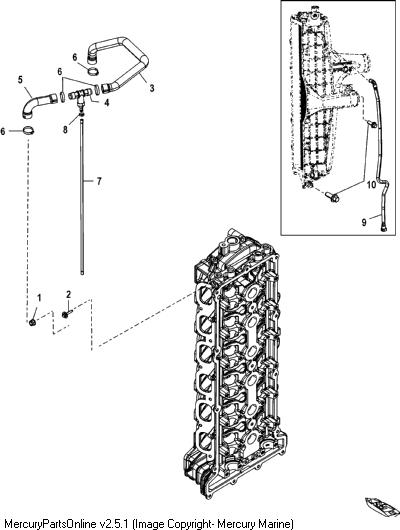 6
6
5
3
4
6
8
7
1
2
10
9
MercuryPartsOnline v2.5.1 (Image Copyright- Mercury Marine)