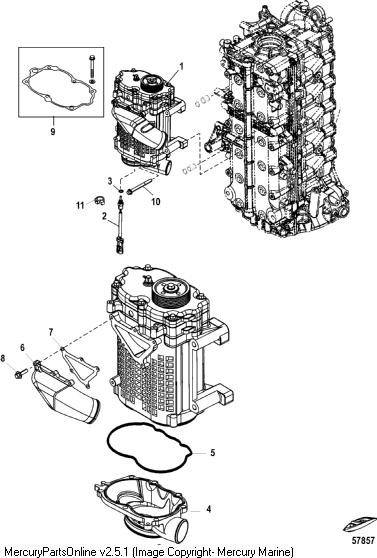 1
9
3
11
10
2
7
6
8
5
4
57857
MercuryPartsOnline v2.5.1 (Image Copyright- Mercury Marine)