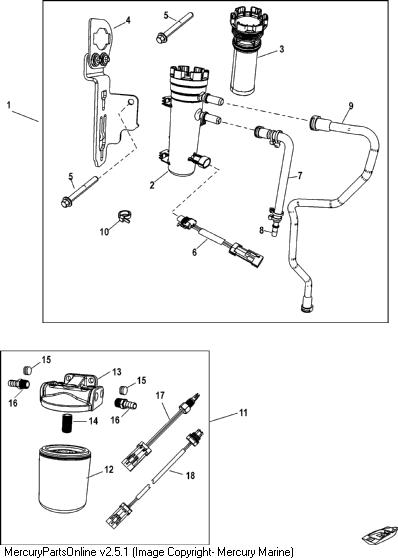 4
5
3
1
9
7
2
5
10
8
6
15
13
15
16
17
11
14
16
12
18
MercuryPartsOnline v2.5.1 (Image Copyright- Mercury Marine)