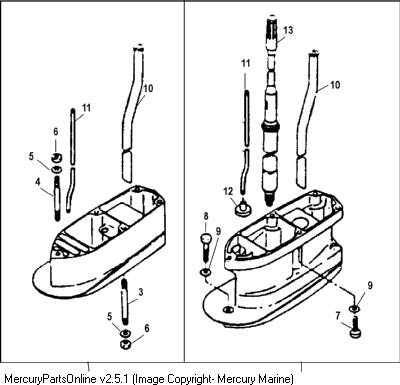 10
11
6
5
4
3
5
6
13
11
10
12
8
9
9
7
MercuryPartsOnline v2.5.1 (Image Copyright- Mercury Marine)