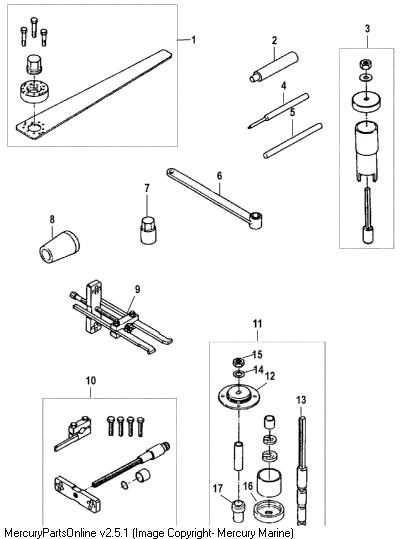 1
2
3
4
5
6
7
8
9
10
11
15
14
12
13
17
16
MercuryPartsOnline v2.5.1 (Image Copyright- Mercury Marine)