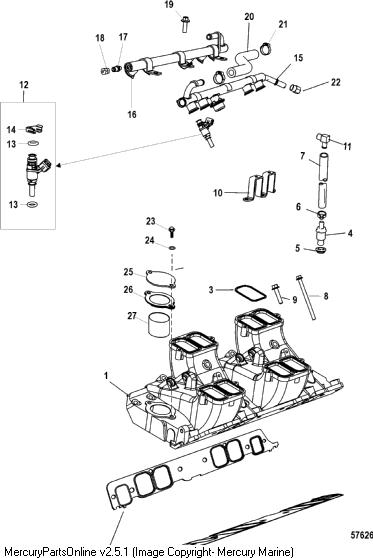 19
20
21
18
17
15
22
16
12
14
13
13
11
7
10
6
4
5
23
24
25
26
27
3
9
8
1
57626
MercuryPartsOnline v2.5.1 (Image Copyright- Mercury Marine)