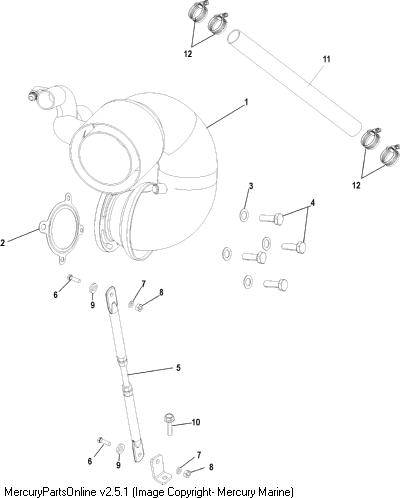 12
11
1
12
3
4
2
6
9
7
8
5
10
6
9
7
8
MercuryPartsOnline v2.5.1 (Image Copyright- Mercury Marine)