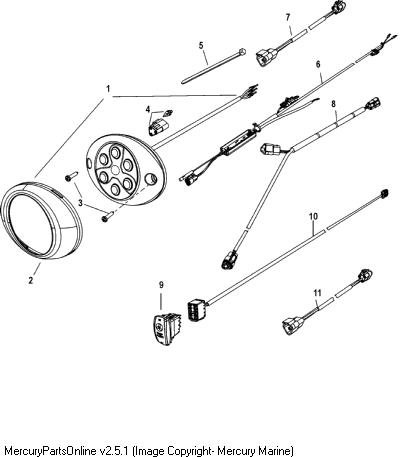 7
5
6
1
4
8
3
10
2
9
11
MercuryPartsOnline v2.5.1 (Image Copyright- Mercury Marine)