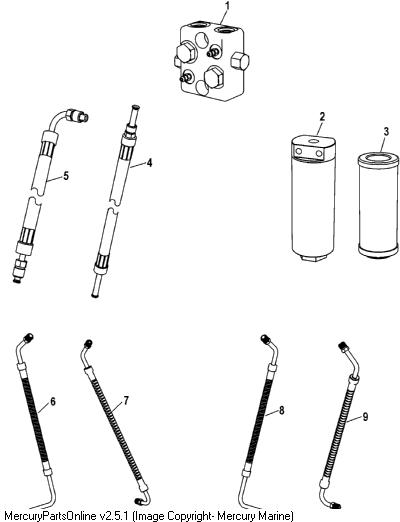 1

2

3

5

4

6

7

8

9

MercuryPartsOnline v2.5.1 (Image Copyright- Mercury Marine)