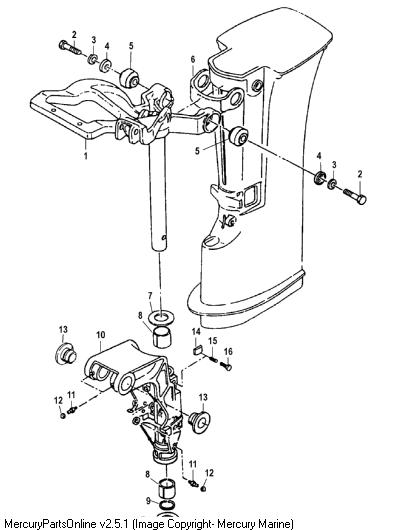 2
3
4
5
6
1
5
4
3
2
7
8
13
10
14
15
16
12
11
13
11
12
8
9
MercuryPartsOnline v2.5.1 (Image Copyright- Mercury Marine)