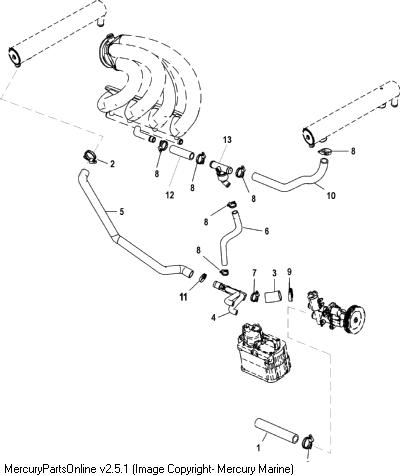 13
8
2
8
8
8
12
10
5
8
6
8
7
3
9
11
4
1
MercuryPartsOnline v2.5.1 (Image Copyright- Mercury Marine)