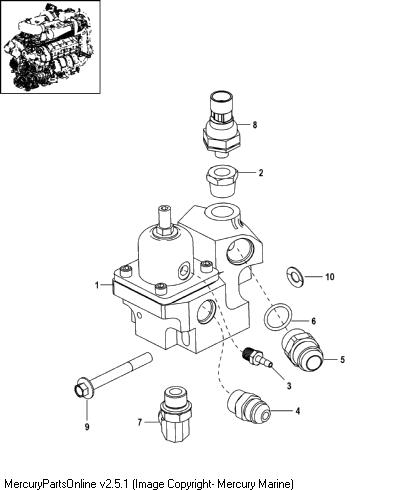 8
2
1
10
6
5
3
4
9
7
MercuryPartsOnline v2.5.1 (Image Copyright- Mercury Marine)