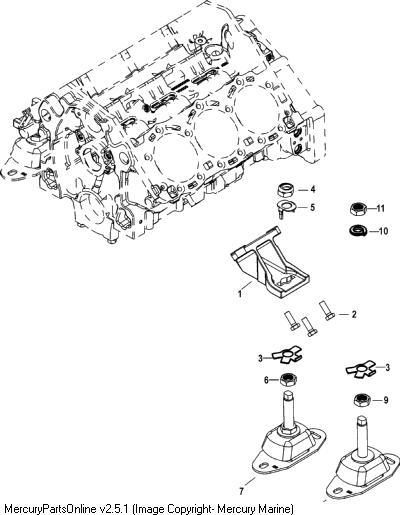 4
5
11
10
1
2
3
3
6
9
7
MercuryPartsOnline v2.5.1 (Image Copyright- Mercury Marine)