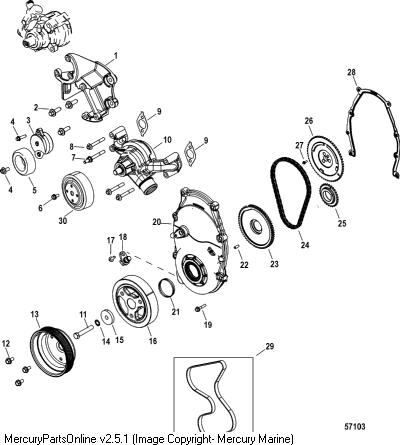 1
28
2
9
4
3
26
8
10
9
27
7
4
5
6
30
25
20
24
17
18
22
23
21
19
13
11
14
15
16
12
29
57103
MercuryPartsOnline v2.5.1 (Image Copyright- Mercury Marine)