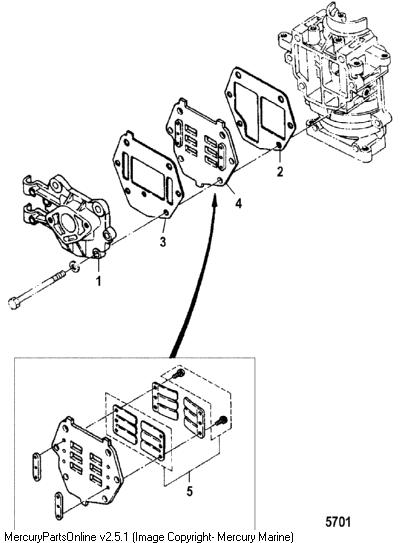 2
4
3
1
5
5701
MercuryPartsOnline v2.5.1 (Image Copyright- Mercury Marine)