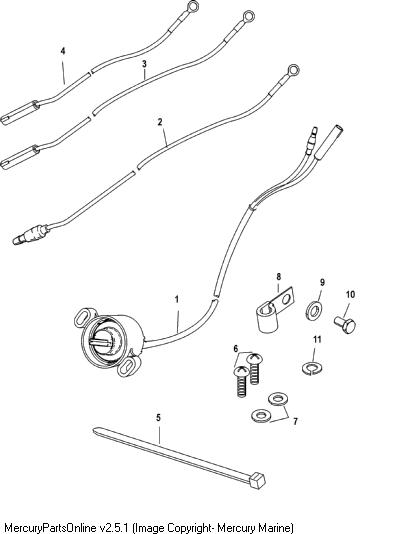 4
3
2
1
8
9
10
6
11
7
5
MercuryPartsOnline v2.5.1 (Image Copyright- Mercury Marine)