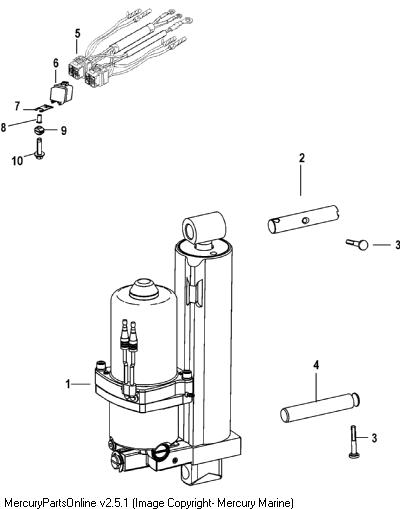 5
6
7
8
9
10
2
3
1
4
3
MercuryPartsOnline v2.5.1 (Image Copyright- Mercury Marine)