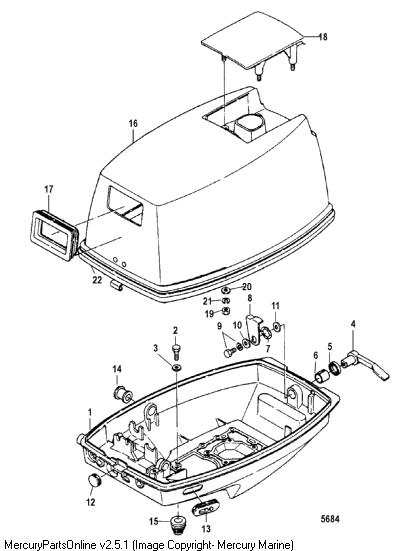 18
16
17
22
20
21
19
8
11
9
10
7
2
3
4
5
6
14
1
12
15
13
5684
MercuryPartsOnline v2.5.1 (Image Copyright- Mercury Marine)