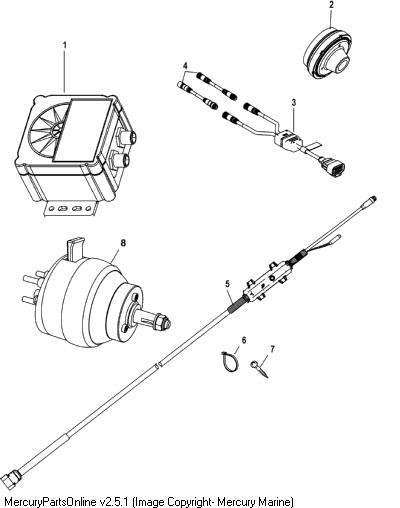 1
2
4
3
8
5
6
7
MercuryPartsOnline v2.5.1 (Image Copyright- Mercury Marine)