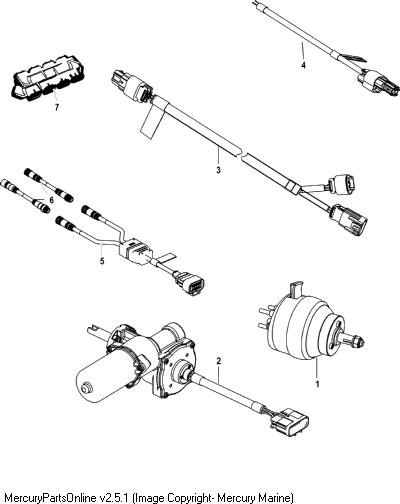 4

7

3

6

5

2

1

MercuryPartsOnline v2.5.1 (Image Copyright- Mercury Marine)