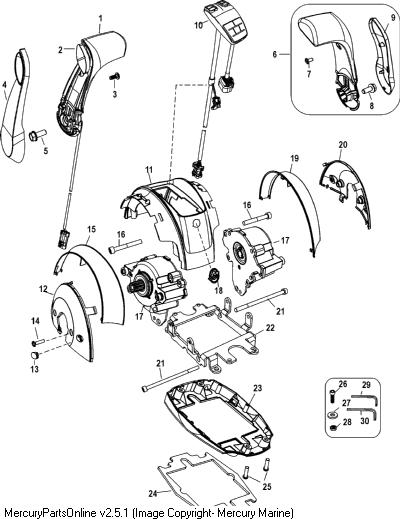 1
2
3
4
5
10
6
7
8
9
11
19
20
16
15
16
17
17
18
12
14
13
21
22
21
23
26
29
27
30
28
24
25

MercuryPartsOnline v2.5.1 (Image Copyright- Mercury Marine)