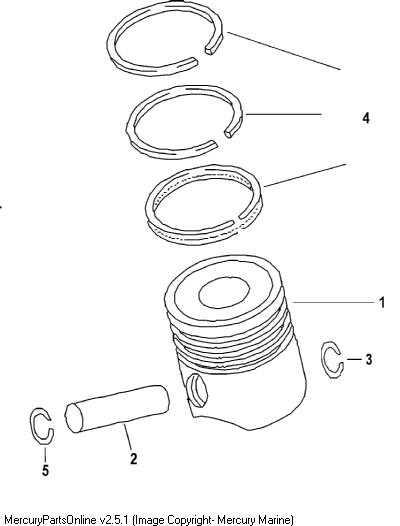 4

1

3

2

5

MercuryPartsOnline v2.5.1 (Image Copyright- Mercury Marine)