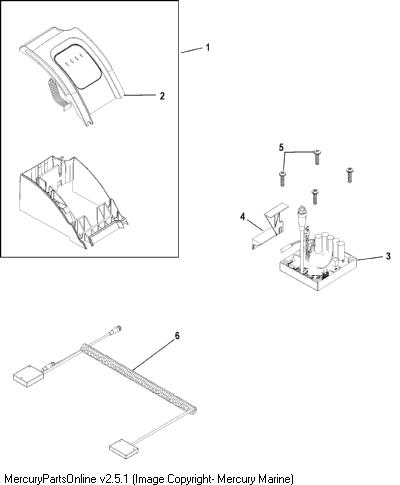 1
2
5
4
3
6
MercuryPartsOnline v2.5.1 (Image Copyright- Mercury Marine)