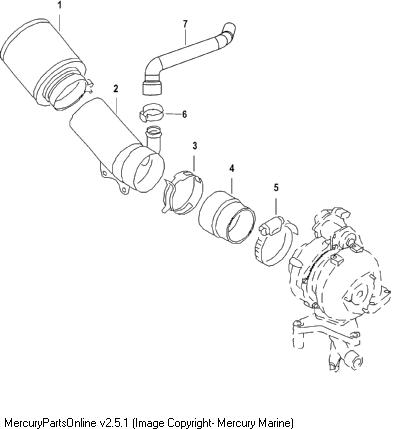 1
7
2
6
3
4
5
MercuryPartsOnline v2.5.1 (Image Copyright- Mercury Marine)