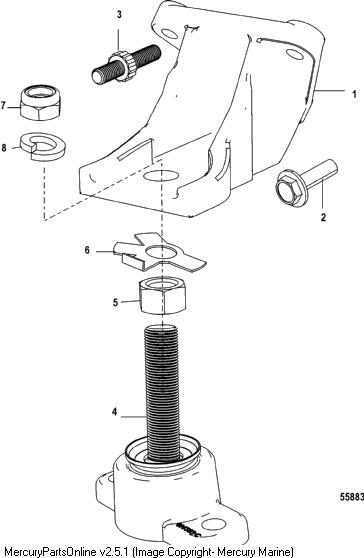 3
1
7
8
2
6
5
4
55883
MercuryPartsOnline v2.5.1 (Image Copyright- Mercury Marine)