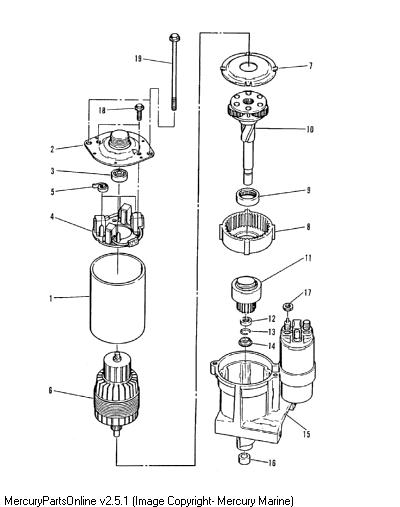 19
18
2
3
5
4
1
6
7
10
9
8
11
17
12
13
14
15
16

MercuryPartsOnline v2.5.1 (Image Copyright- Mercury Marine)