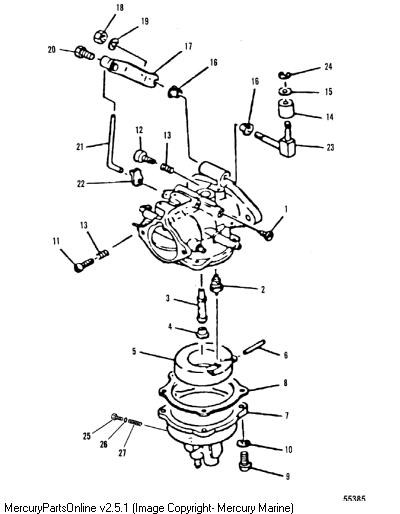 18
19
20
17
16
24
16
15
14
21
12
13
23
22
1
13
11
2
3
4
5
6
8
7
25
26
27
10
9
55385
MercuryPartsOnline v2.5.1 (Image Copyright- Mercury Marine)