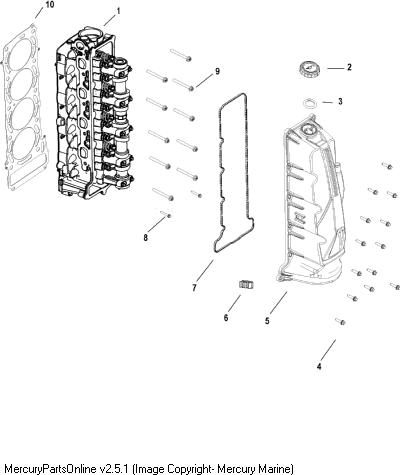 10
1
9
2
3
8
7
6
5
4
MercuryPartsOnline v2.5.1 (Image Copyright- Mercury Marine)