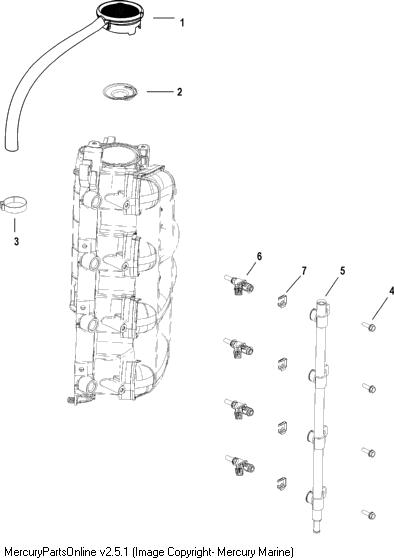 1
2
3
6
7
5
4
MercuryPartsOnline v2.5.1 (Image Copyright- Mercury Marine)