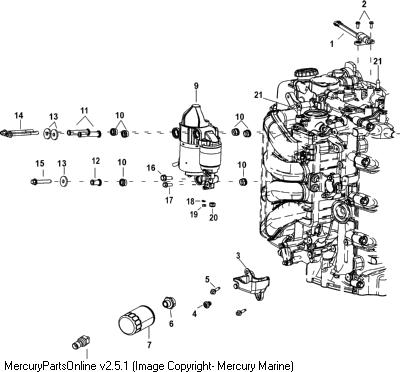 2
1
21
9
21
14
13
11
10
10
15
13
12
10
16
10
17
18
19
20
3
5
4
6
7
MercuryPartsOnline v2.5.1 (Image Copyright- Mercury Marine)