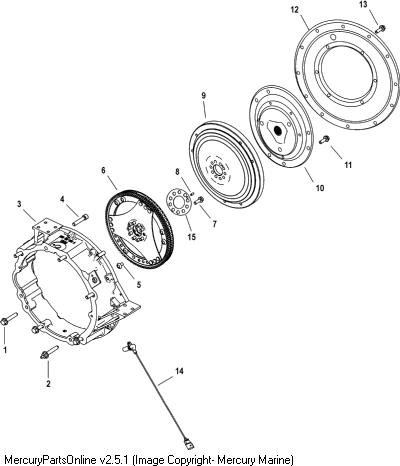 12
13
9
11
10
6
8
7
15
3
4
5
1
2
14
MercuryPartsOnline v2.5.1 (Image Copyright- Mercury Marine)