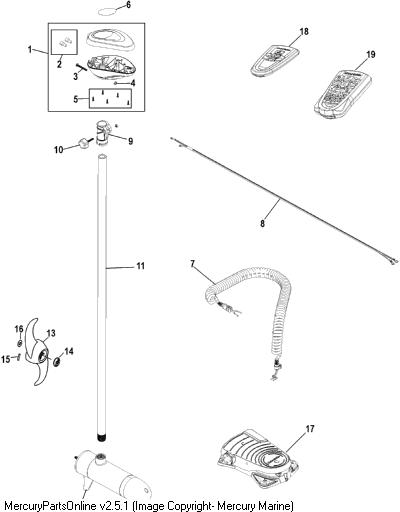 6
1
2
3
4
5
18
19
9
10
8
11
7
16
13
15
14
17
MercuryPartsOnline v2.5.1 (Image Copyright- Mercury Marine)