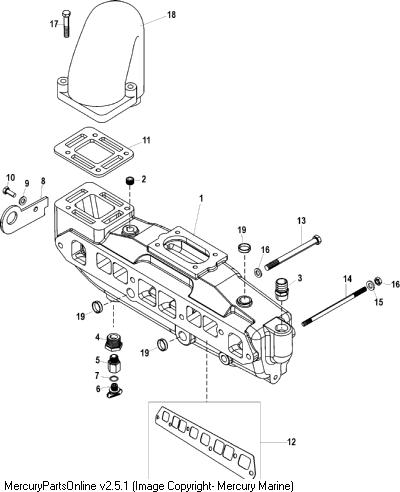 17
18
11
10
9
8
2
1
19
13
16
3
14
16
15
19
4
19
5
7
6
12
MercuryPartsOnline v2.5.1 (Image Copyright- Mercury Marine)