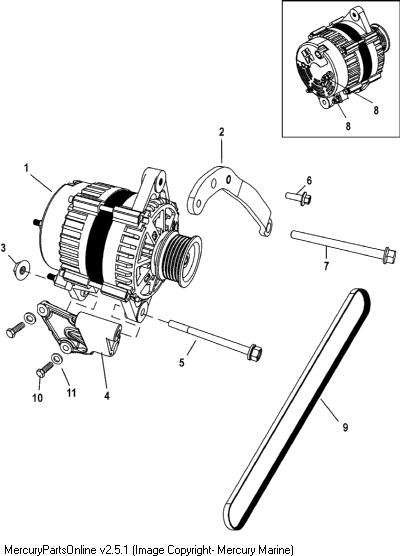 8
8
2
1
6
3
7
5
10
11
4
9
MercuryPartsOnline v2.5.1 (Image Copyright- Mercury Marine)