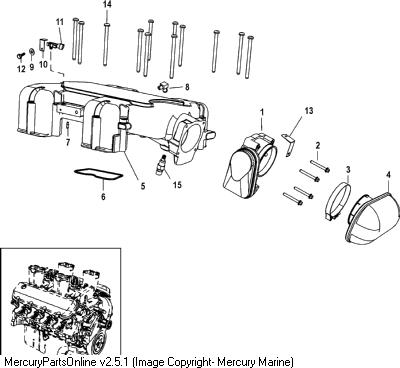 14
11
12 9 10
8
1
13
7
2
3
4
6
5
15

MercuryPartsOnline v2.5.1 (Image Copyright- Mercury Marine)