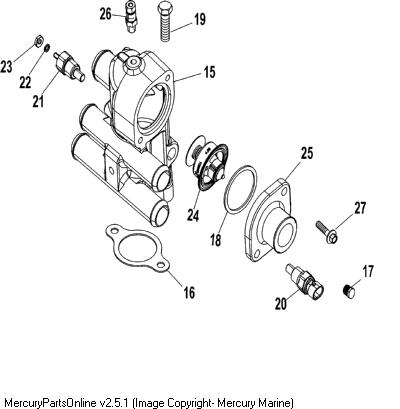 26
19
23
22
21
15
25
24
18
27
16
17
20

MercuryPartsOnline v2.5.1 (Image Copyright- Mercury Marine)