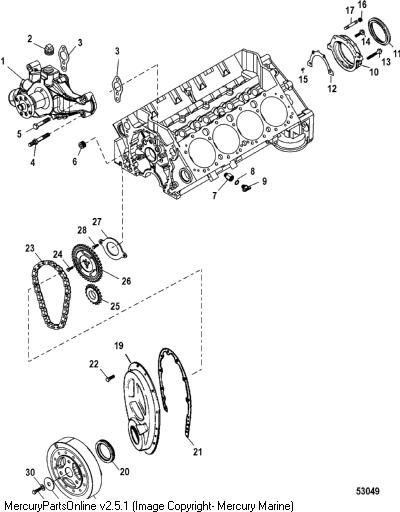 17
16
2
3
3
1
14
11
13
15
10
12
5
4
6
8
9
7
27
28
23
24
26
25
19
22
21
20
30
53049
MercuryPartsOnline v2.5.1 (Image Copyright- Mercury Marine)