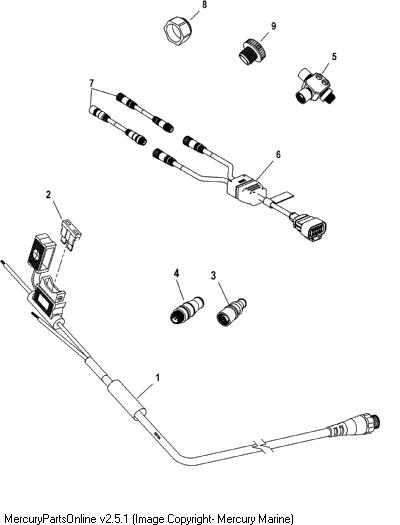 8
9
5
7
6
2
4
3
1
MercuryPartsOnline v2.5.1 (Image Copyright- Mercury Marine)